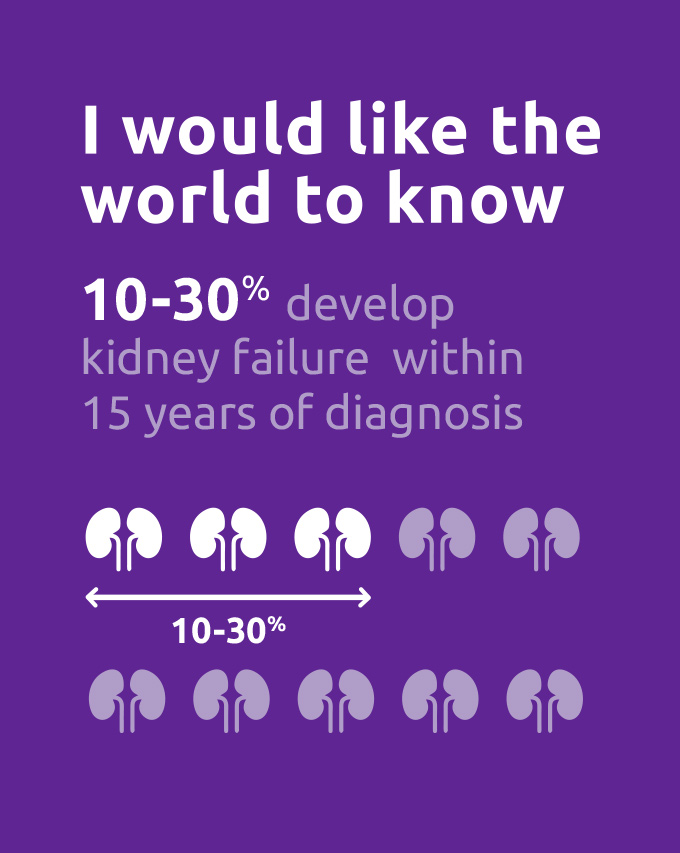 I would like the world to know

10-30% develop kidney failure within 15 years of diagnosis

10-30%